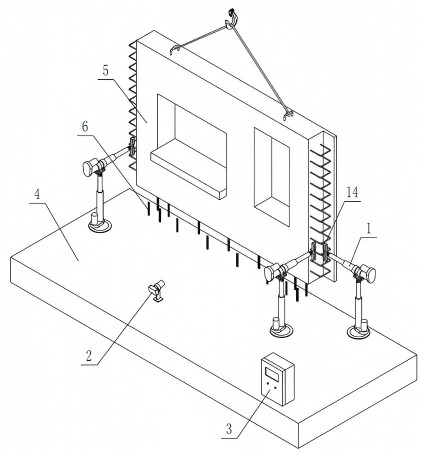 5
6
4
14
1
2
3